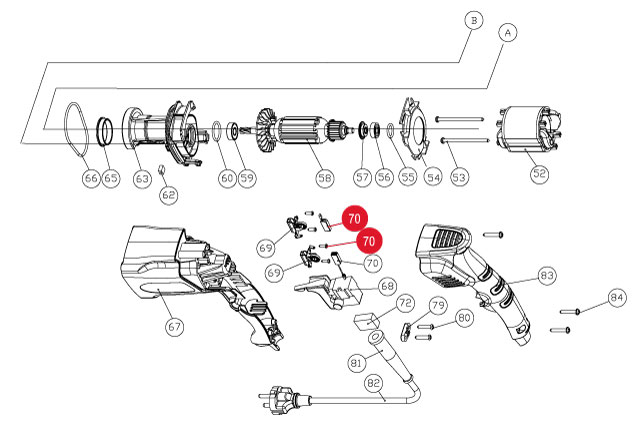 B
A
66
65
63
62
60
59
58
57
56
55
54
53
52
70
70
69
69
70
68
67
72
79
80
83
84
81
82